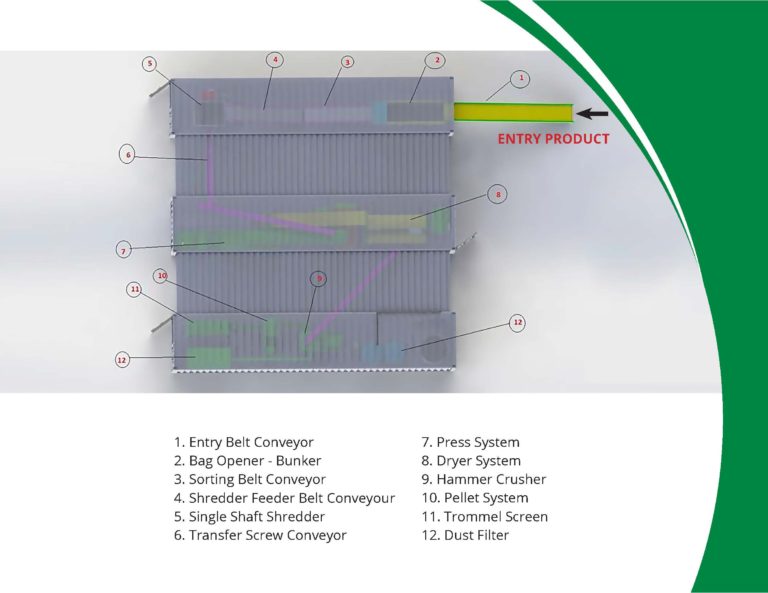 5
4
3
2
1
ENTRY PRODUCT
6
8
7
10
9
11
12
12

1. Entry Belt Conveyor
2. Bag Opener - Bunker
3. Sorting Belt Conveyor
4. Shredder Feeder Belt Conveyour
5. Single Shaft Shredder
6. Transfer Screw Conveyor

7. Press System
8. Dryer System
9. Hammer Crusher
10. Pellet System
11. Trommel Screen
12. Dust Filter