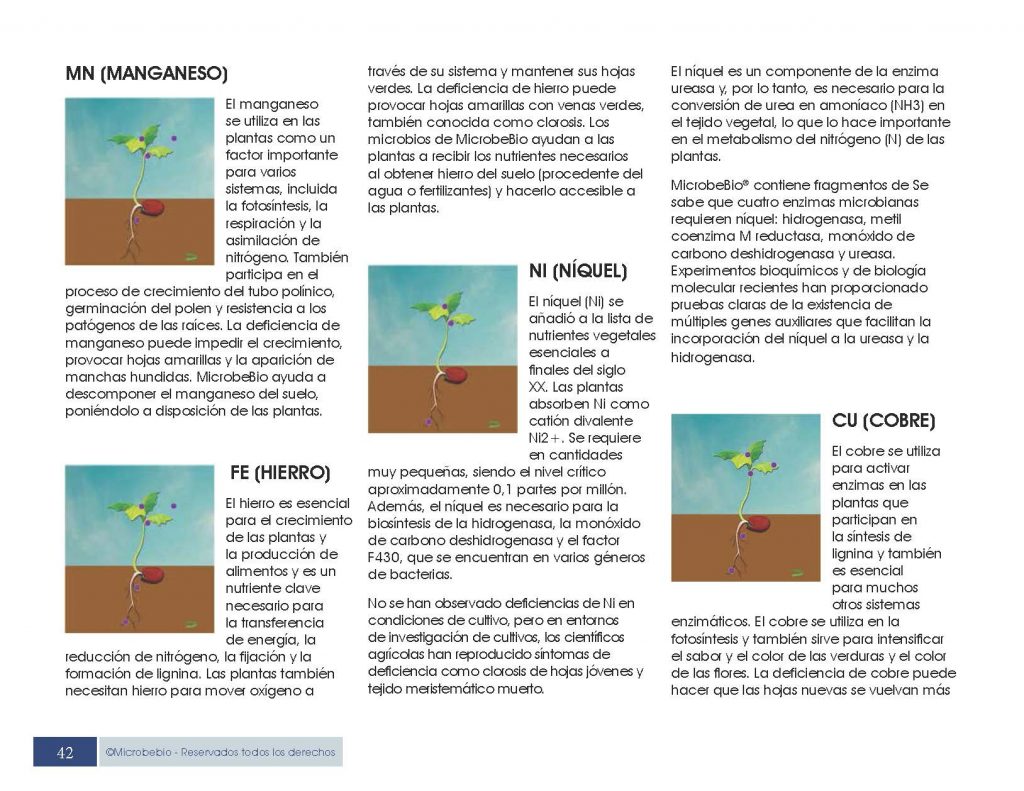 MN (MANGANESO)

El manganeso se utiliza en las plantas como un factor importante para varios sistemas, incluida la fotosíntesis, la respiración y la asimilación de nitrógeno. También participa en el proceso de crecimiento del tubo polínico, germinación del polen y resistencia a los patógenos de las raíces. La deficiencia de manganeso puede impedir el crecimiento, provocar hojas amarillas y la aparición de manchas hundidas. MicrobeBio ayuda a descomponer el manganeso del suelo, poniéndolo a disposición de las plantas.

FE (HIERRO)

El hierro es esencial para el crecimiento de las plantas y la producción de alimentos y es un nutriente clave necesario para la transferencia de energía, la reducción de nitrógeno, la fijación y la formación de lignina. Las plantas también necesitan hierro para mover oxígeno a través de su sistema y mantener sus hojas verdes. La deficiencia de hierro puede provocar hojas amarillas con venas verdes, también conocida como clorosis. Los microbios de MicrobeBio ayudan a las plantas a recibir los nutrientes necesarios al obtener hierro del suelo (procedente del agua o fertilizantes) y hacerlo accesible a las plantas.

NI (NÍQUEL)

El níquel (Ni) se añadió a la lista de nutrientes vegetales esenciales a finales del siglo XX. Las plantas absorben Ni como catión divalente Ni2+. Se requiere en cantidades muy pequeñas, siendo el nivel crítico aproximadamente 0,1 partes por millón. Además, el níquel es necesario para la biosíntesis de la hidrogenasa, la monóxido de carbono deshidrogenasa y el factor F430, que se encuentran en varios géneros de bacterias.

No se han observado deficiencias de Ni en condiciones de cultivo, pero en entornos de investigación de cultivos, los científicos agrícolas han reproducido síntomas de deficiencia como clorosis de hojas jóvenes y tejido meristemático muerto.

El níquel es un componente de la enzima ureasa y, por lo tanto, es necesario para la conversión de urea en amoníaco (NH3) en el tejido vegetal, lo que lo hace importante en el metabolismo del nitrógeno (N) de las plantas.

MicrobeBio® contiene fragmentos de Se sabe que cuatro enzimas microbianas requieren níquel: hidrogenasa, metil coenzima M reductasa, monóxido de carbono deshidrogenasa y ureasa. Experimentos bioquímicos y de biología molecular recientes han proporcionado pruebas claras de la existencia de múltiples genes auxiliares que facilitan la incorporación del níquel a la ureasa y la hidrogenasa.

CU (COBRE)

El cobre se utiliza para activar enzimas en las plantas que participan en la síntesis de lignina y también es esencial para muchos otros sistemas enzimáticos. El cobre se utiliza en la fotosíntesis y también sirve para intensificar el sabor y el color de las verduras y el color de las flores. La deficiencia de cobre puede hacer que las hojas nuevas se vuelvan más

42 ©Microbebio - Reservados todos los derechos