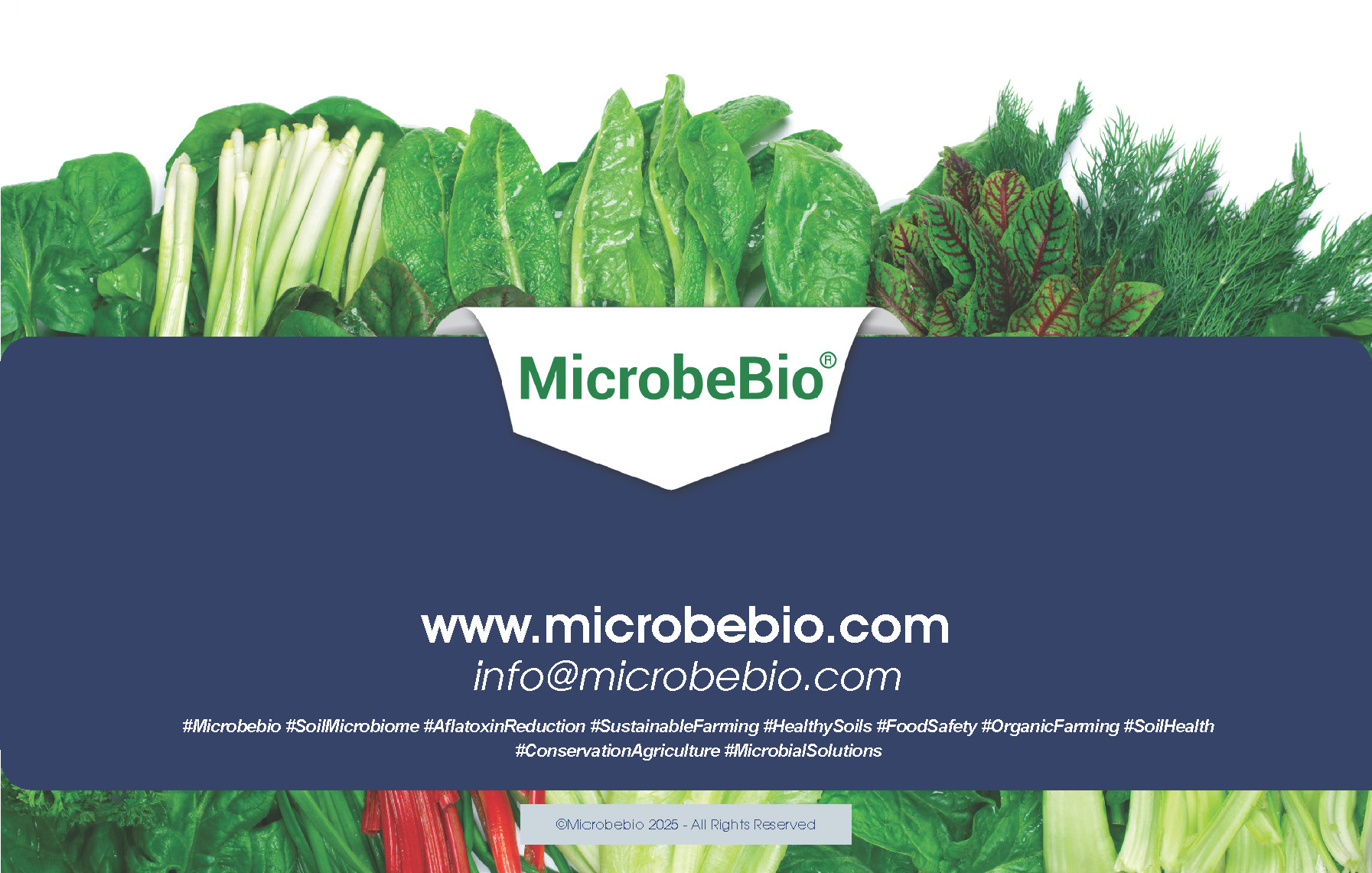 MicrobeBio®

www.microbebio.com
info@microbebio.com

#Microbebio #SoilMicrobiome #AflatoxinReduction #SustainableFarming #HealthySoils #FoodSafety #OrganicFarming #SoilHealth #ConservationAgriculture #MicrobialSolutions

©Microbebio 2025 - All Rights Reserved