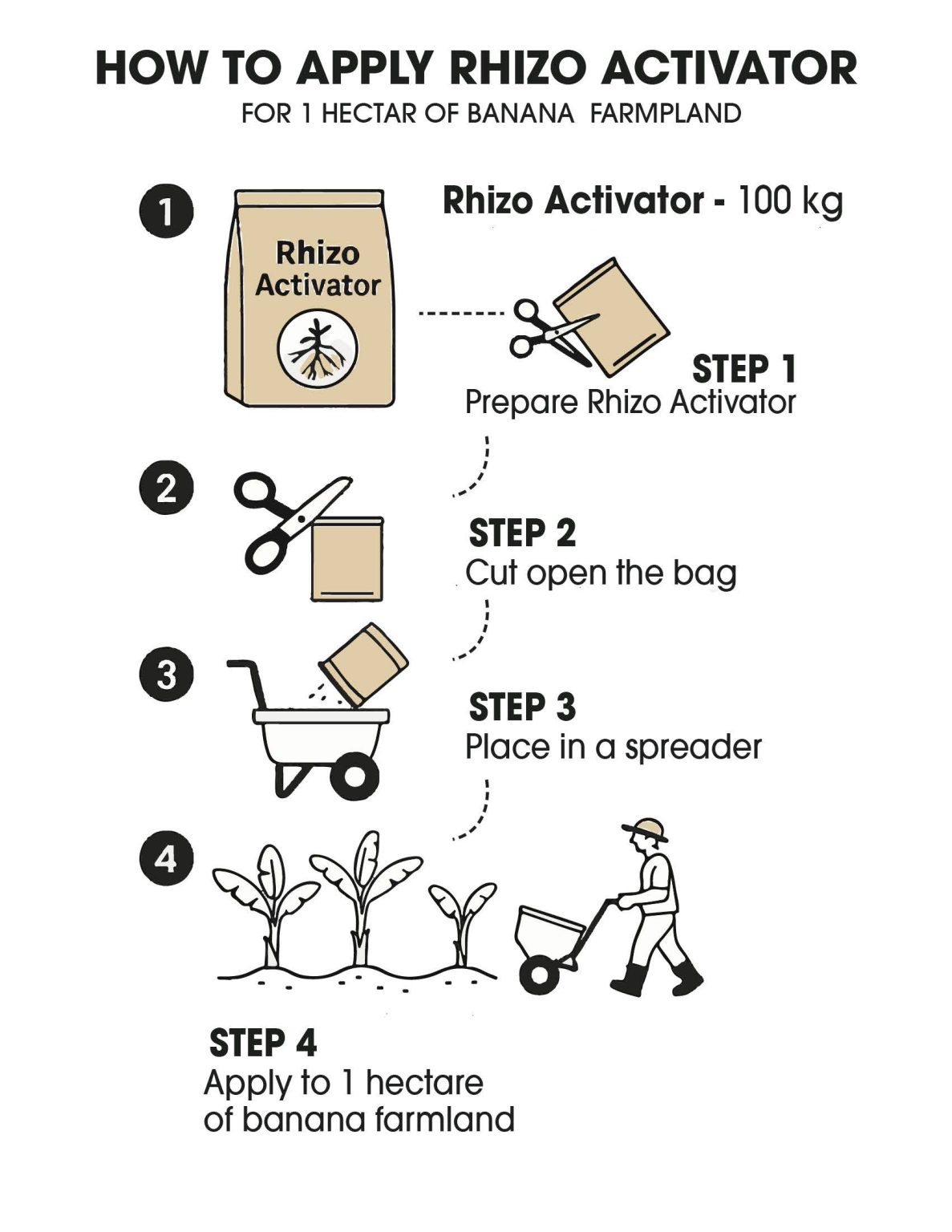 HOW TO APPLY RHIZO ACTIVATOR
FOR 1 HECTAR OF BANANA FARMPLAND

1

Rhizo Activator

Rhizo Activator - 100 kg

STEP 1
Prepare Rhizo Activator

2

STEP 2
Cut open the bag

3

STEP 3
Place in a spreader

4

STEP 4
Apply to 1 hectare of banana farmland